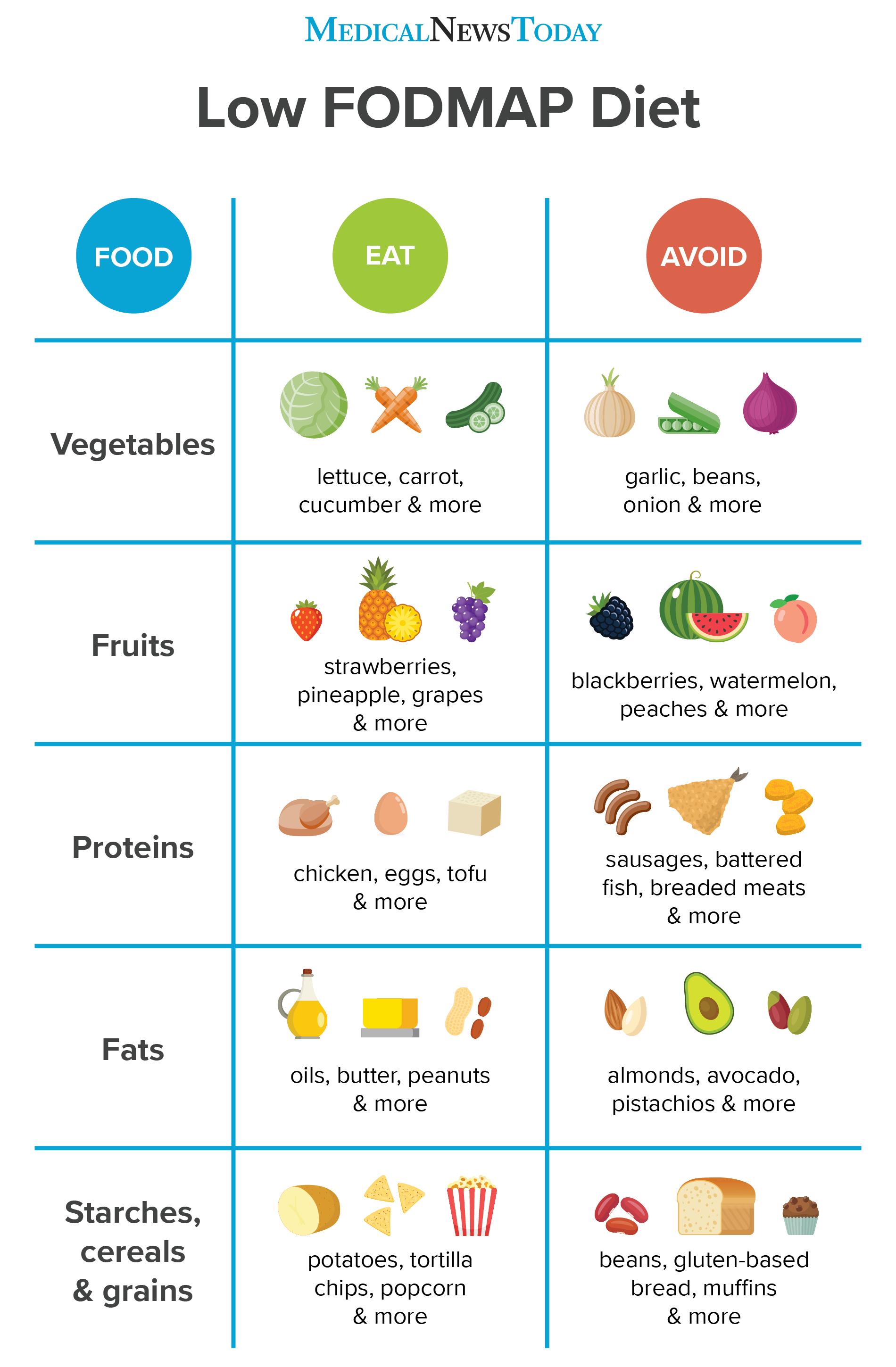 MEDICALNEWSTODAY

Low FODMAP Diet

| FOOD | EAT | AVOID |
|---|---|---|
| Vegetables | lettuce, carrot, cucumber & more | garlic, beans, onion & more |
| Fruits | strawberries, pineapple, grapes & more | blackberries, watermelon, peaches & more |
| Proteins | chicken, eggs, tofu & more | sausages, battered fish, breaded meats & more |
| Fats | oils, butter, peanuts & more | almonds, avocado, pistachios & more |
| Starches, cereals & grains | potatoes, tortilla chips, popcorn & more | beans, gluten-based bread, muffins & more |