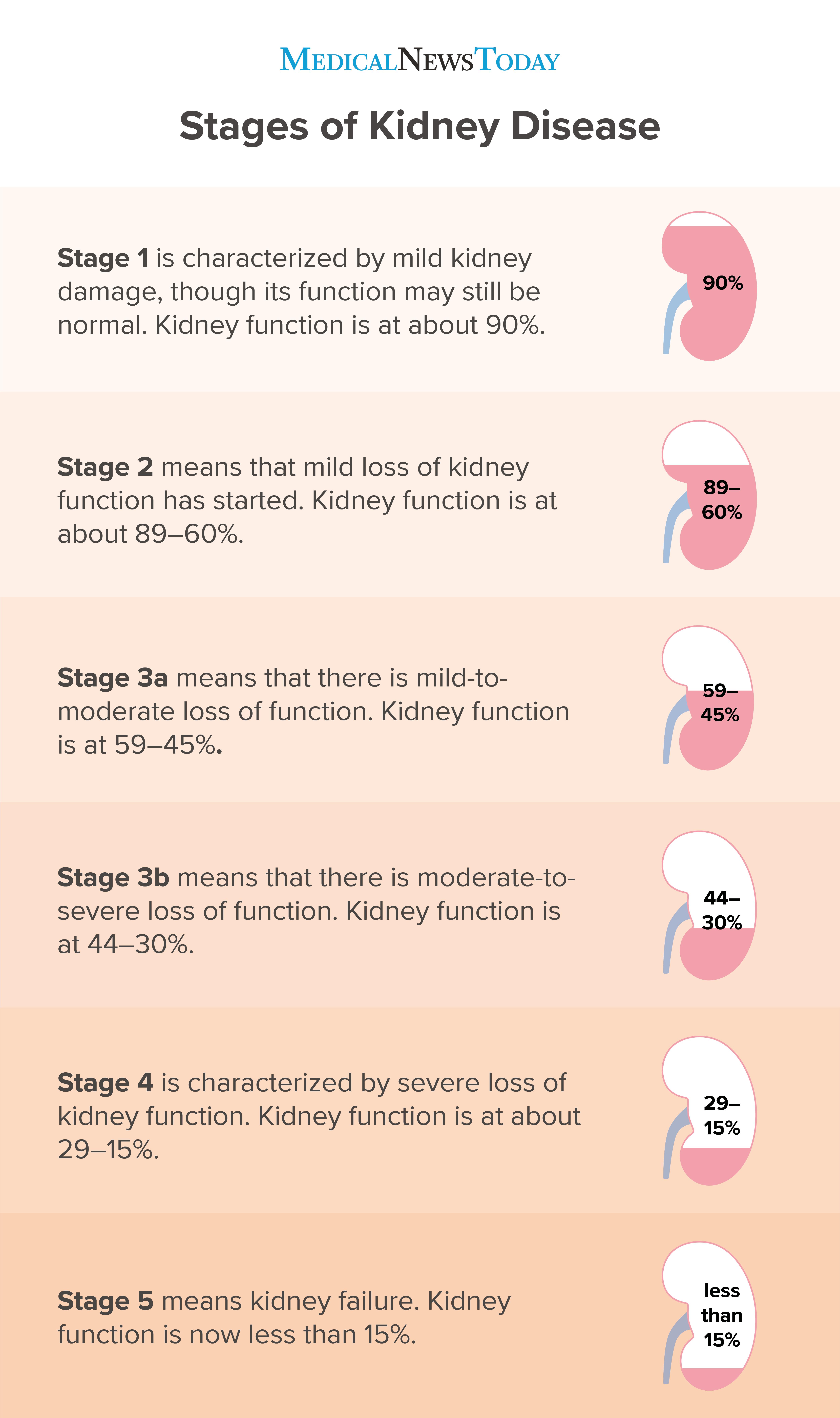 MEDICALNEWSTODAY

Stages of Kidney Disease

Stage 1 is characterized by mild kidney damage, though its function may still be normal. Kidney function is at about 90%.

90%

Stage 2 means that mild loss of kidney function has started. Kidney function is at about 89–60%.

89–60%

Stage 3a means that there is mild-to-moderate loss of function. Kidney function is at 59–45%.

59–45%

Stage 3b means that there is moderate-to-severe loss of function. Kidney function is at 44–30%.

44–30%

Stage 4 is characterized by severe loss of kidney function. Kidney function is at about 29–15%.

29–15%

Stage 5 means kidney failure. Kidney function is now less than 15%.

less than 15%